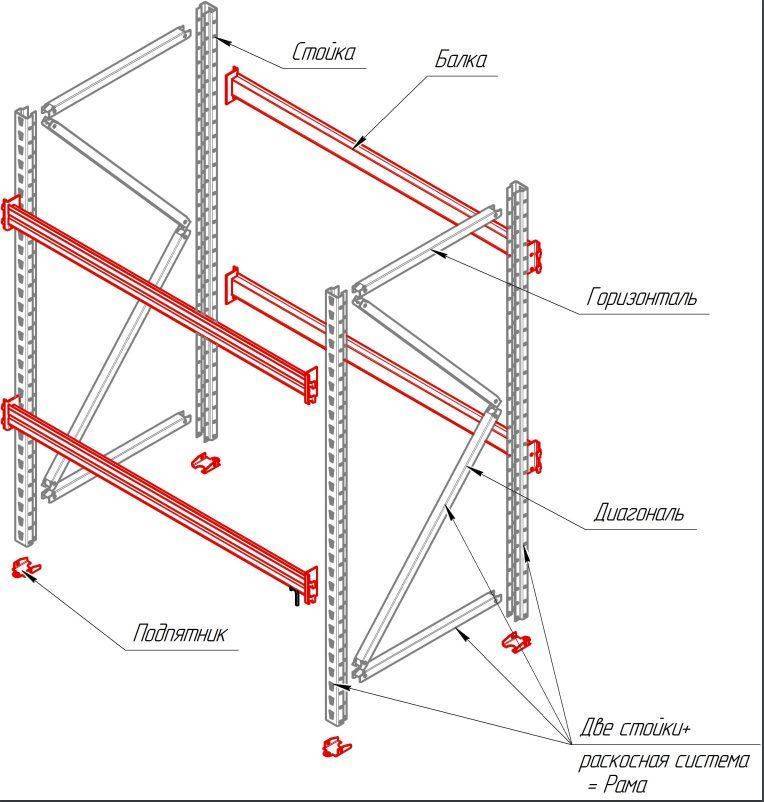 Стойка

Балка

Горизонталь

Диагональ

Подпятник

Две стойки+
раскосная система
= Рама